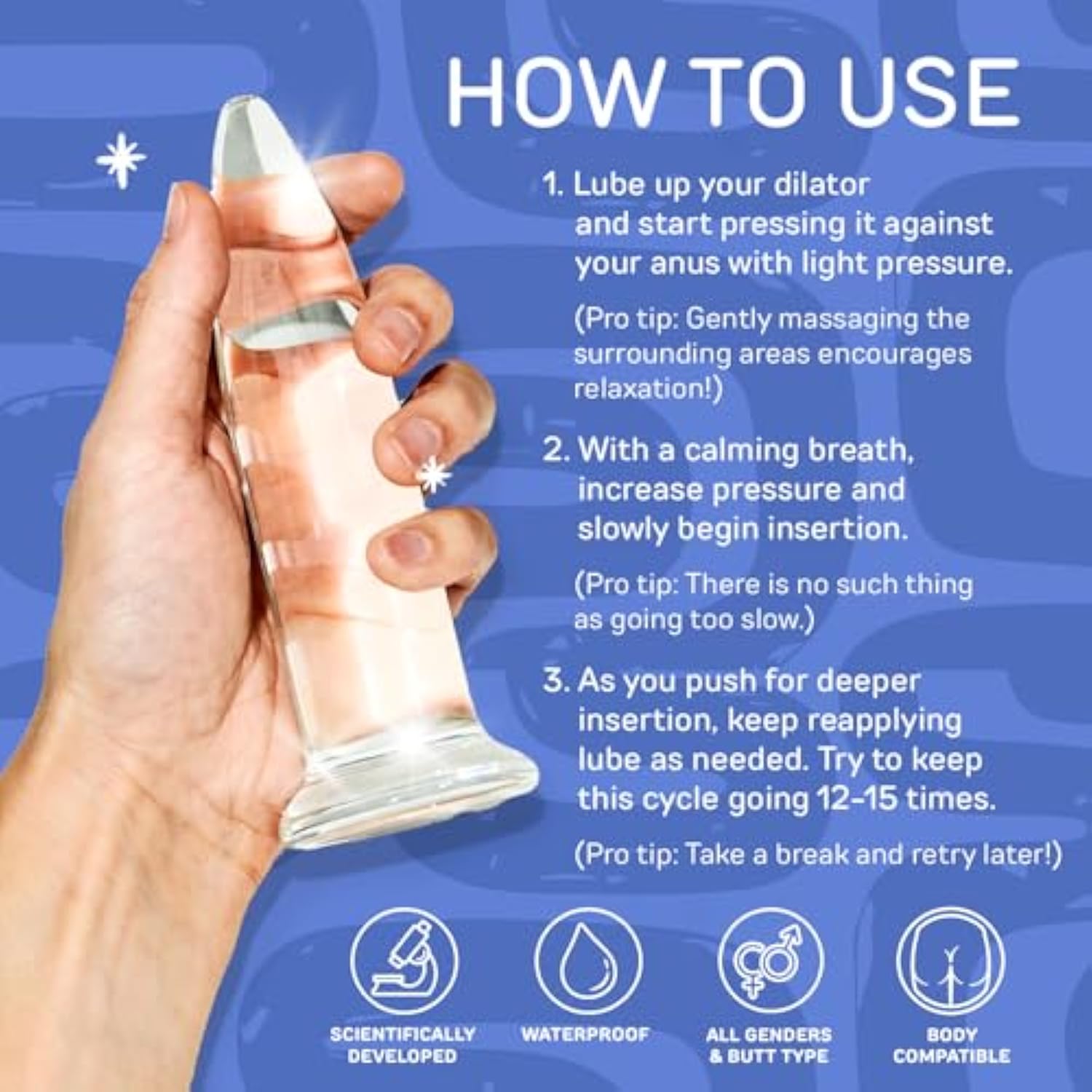 HOW TO USE

1. Lube up your dilator and start pressing it against your anus with light pressure.

(Pro tip: Gently massaging the surrounding areas encourages relaxation!)

2. With a calming breath, increase pressure and slowly begin insertion.

(Pro tip: There is no such thing as going too slow.)

3. As you push for deeper insertion, keep reapplying lube as needed. Try to keep this cycle going 12-15 times.

(Pro tip: Take a break and retry later!)

SCIENTIFICALLY DEVELOPED

WATERPROOF

ALL GENDERS & BUTT TYPE

BODY COMPATIBLE