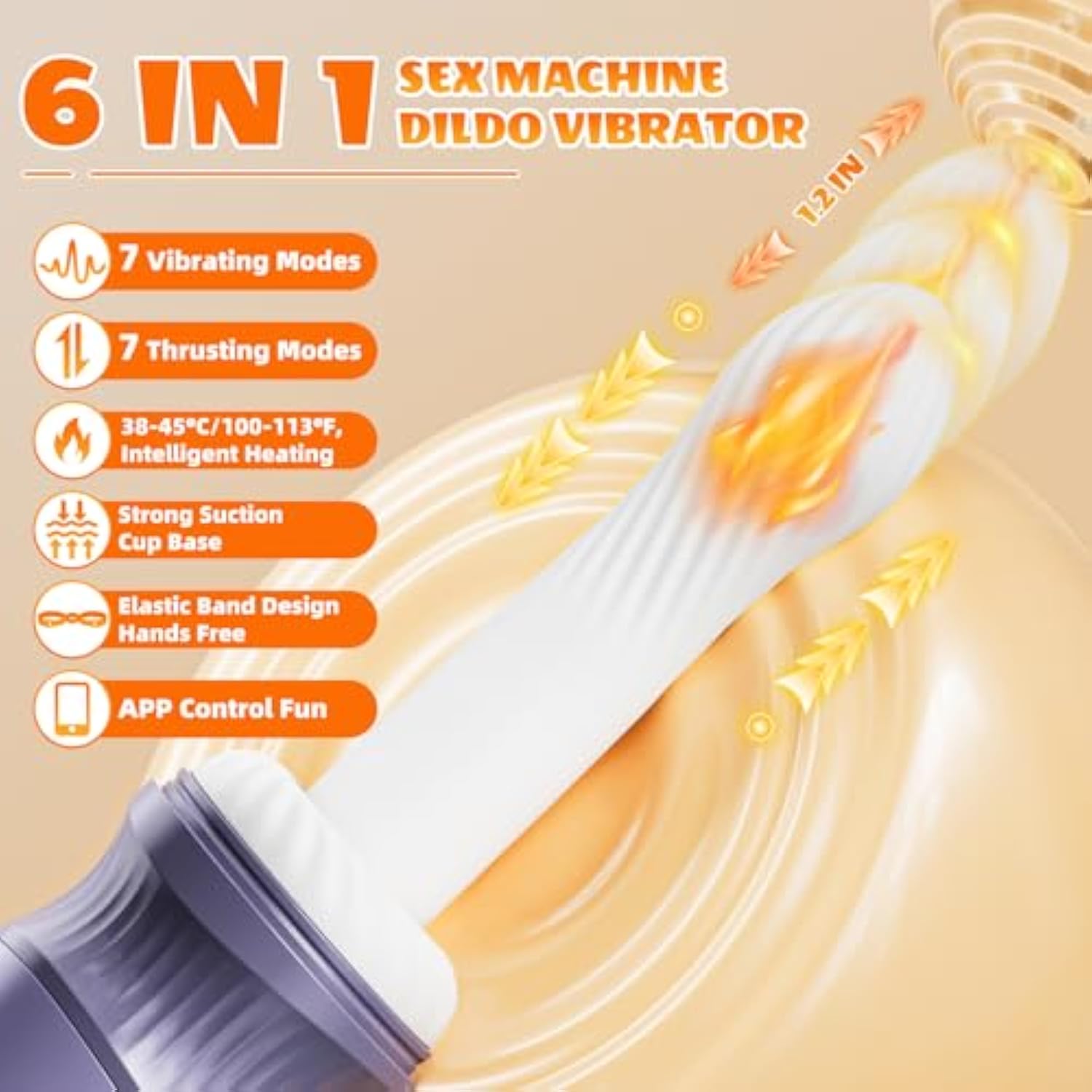 6 IN 1 SEX MACHINE DILDO VIBRATOR

1.2 IN

7 Vibrating Modes

7 Thrusting Modes

38-45°C/100-113°F, Intelligent Heating

Strong Suction Cup Base

Elastic Band Design Hands Free

APP Control Fun