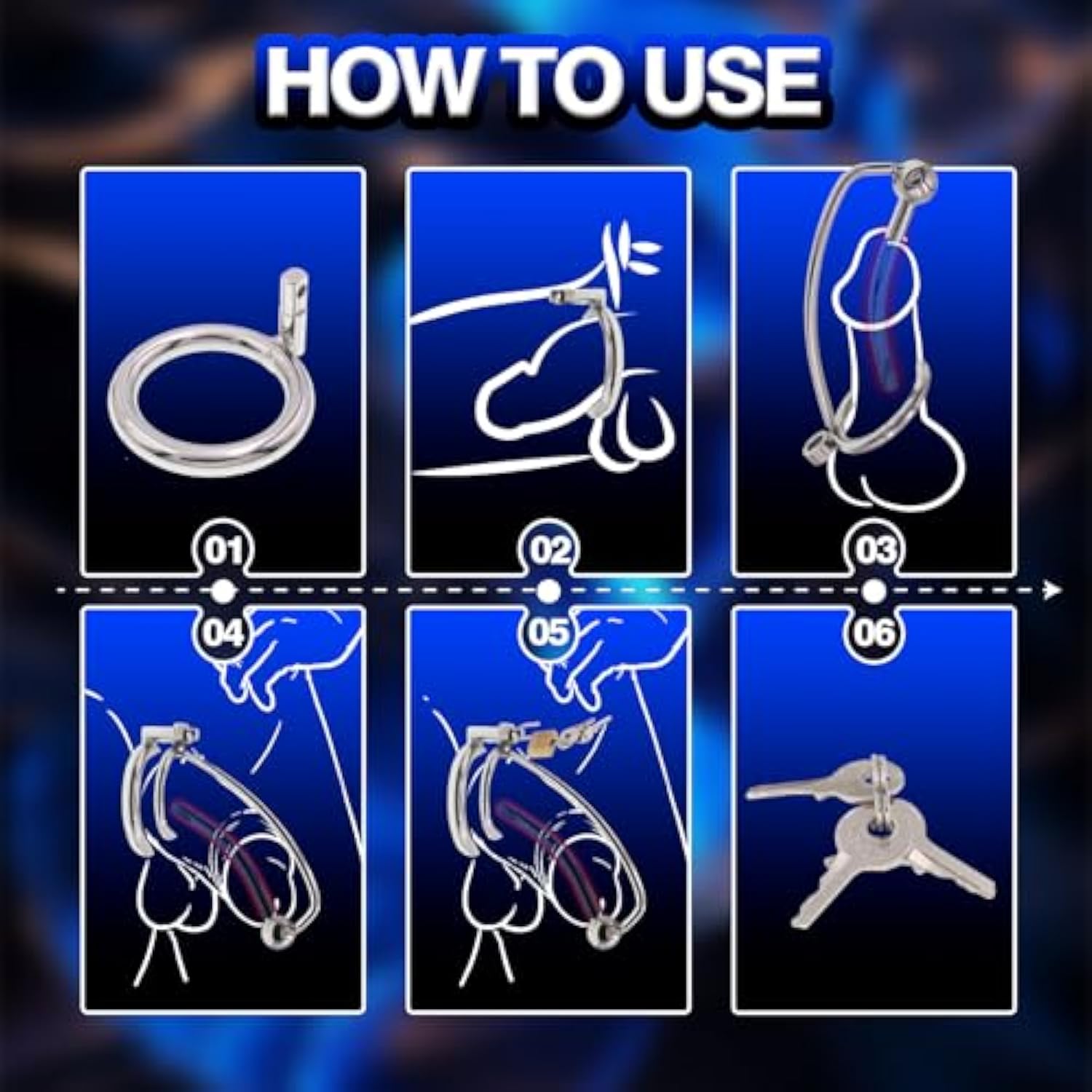 HOW TO USE

01

02

03

04

05

06