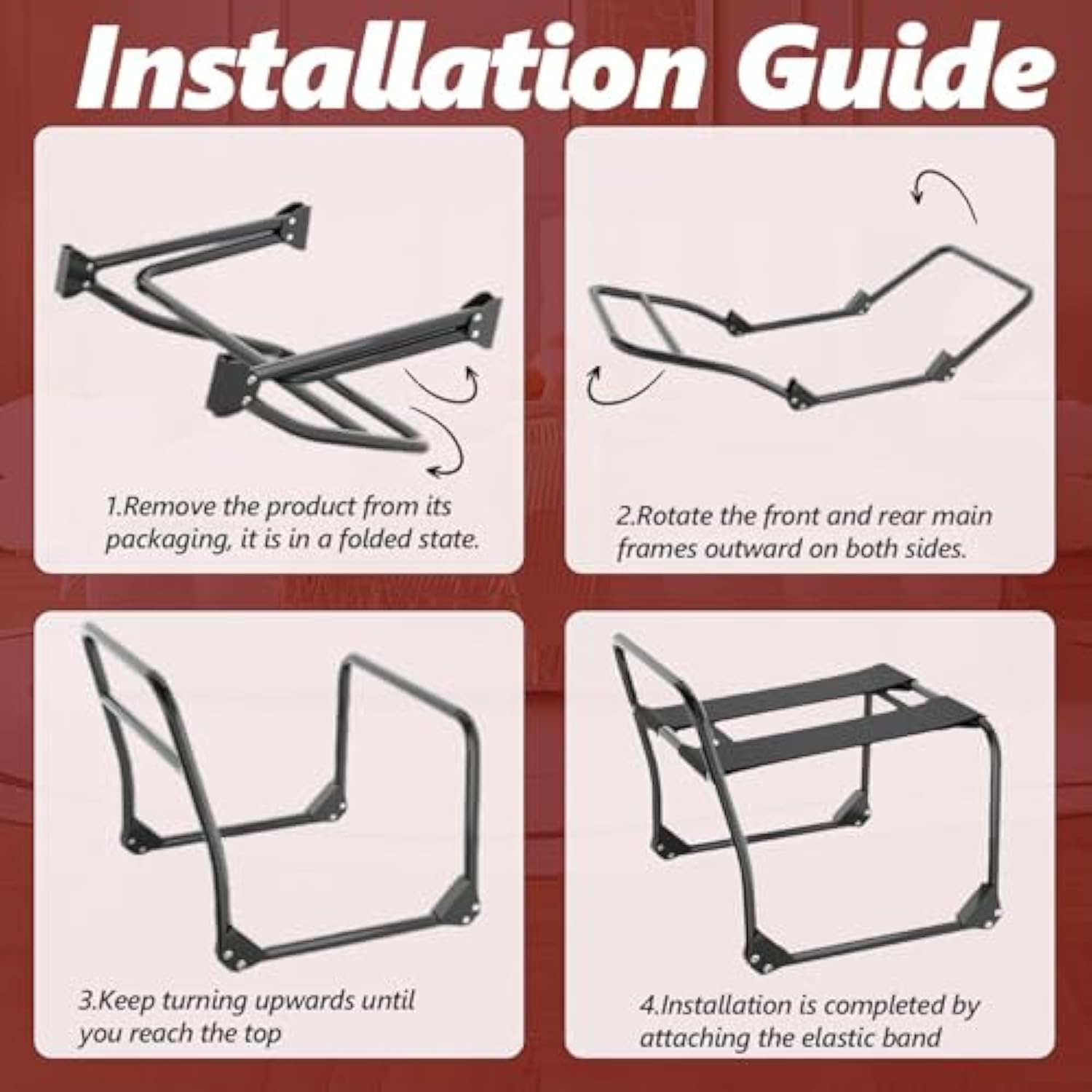 Installation Guide

1.Remove the product from its packaging, it is in a folded state.

2.Rotate the front and rear main frames outward on both sides.

3.Keep turning upwards until you reach the top

4.Installation is completed by attaching the elastic band