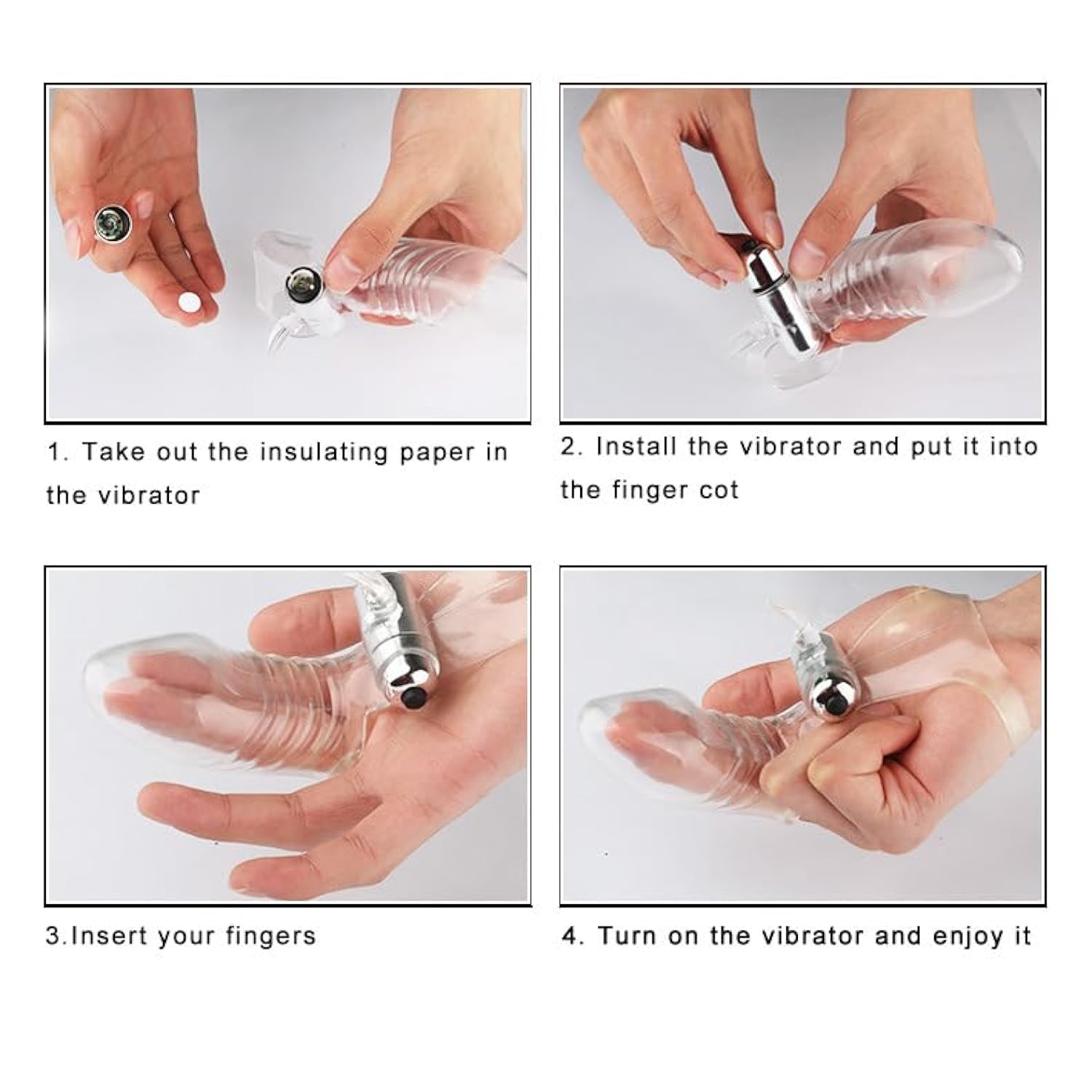 1. Take out the insulating paper in the vibrator

2. Install the vibrator and put it into the finger cot

3.Insert your fingers

4. Turn on the vibrator and enjoy it