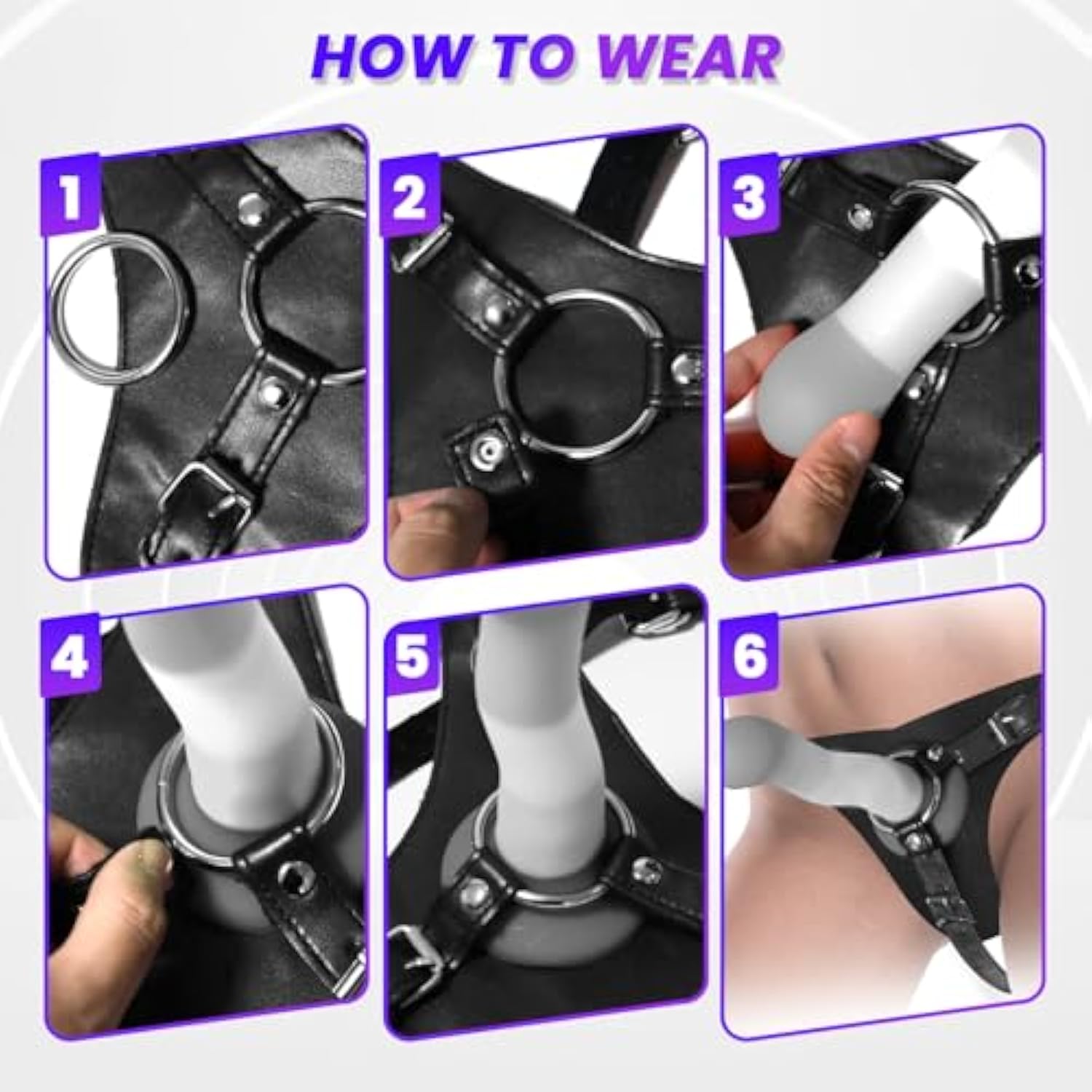 HOW TO WEAR

1

2

3

4

5

6