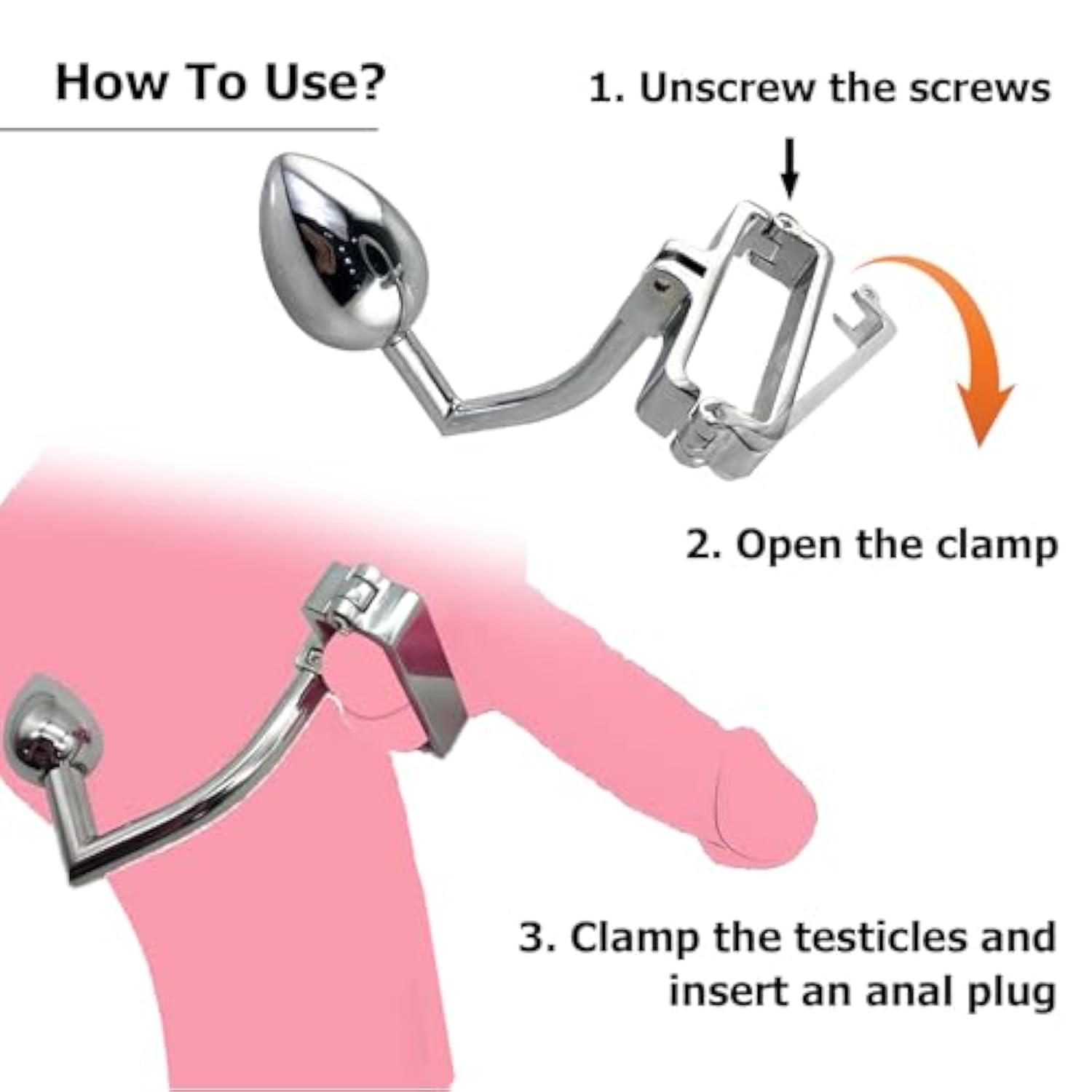 How To Use?

1. Unscrew the screws

2. Open the clamp

3. Clamp the testicles and insert an anal plug