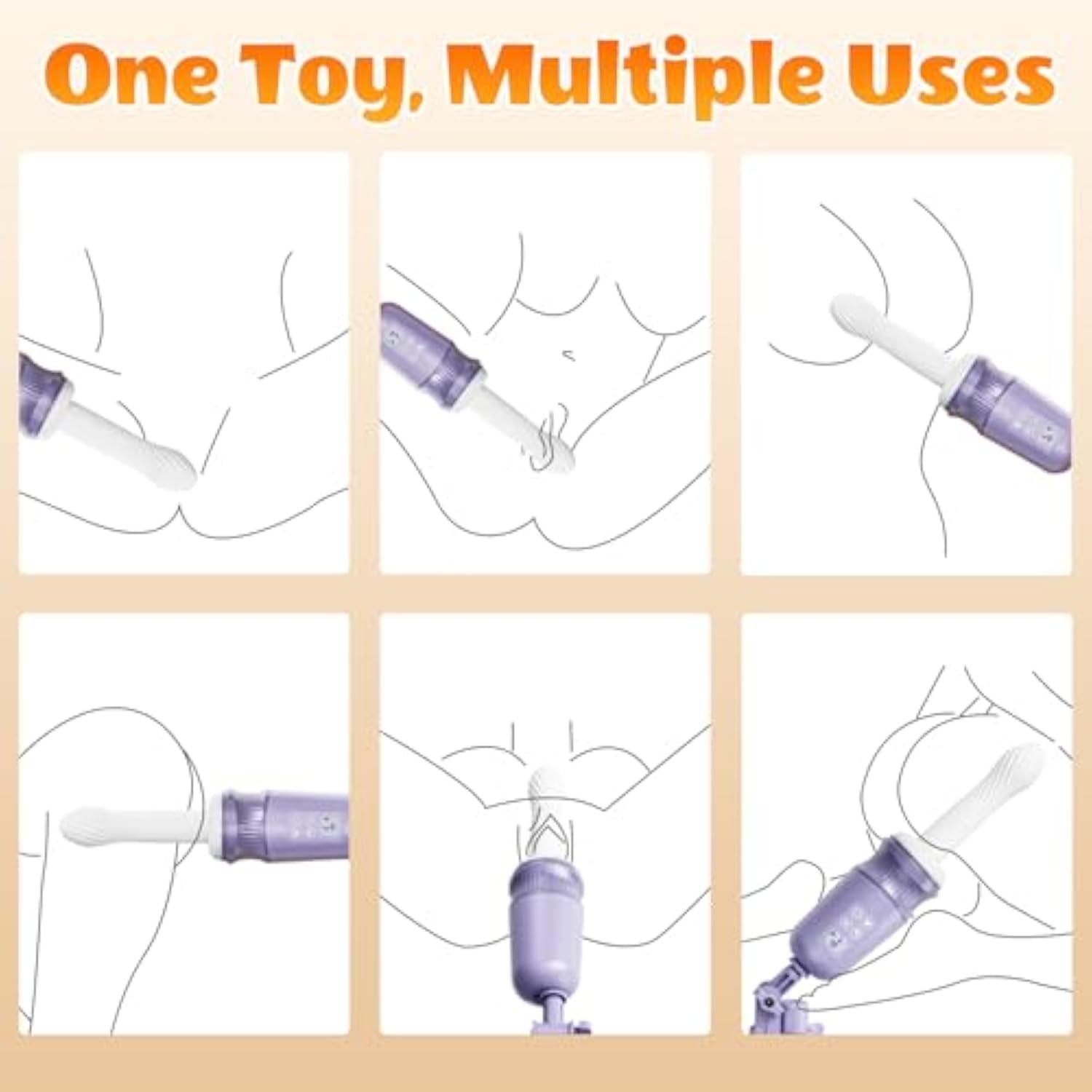 One Toy, Multiple Uses