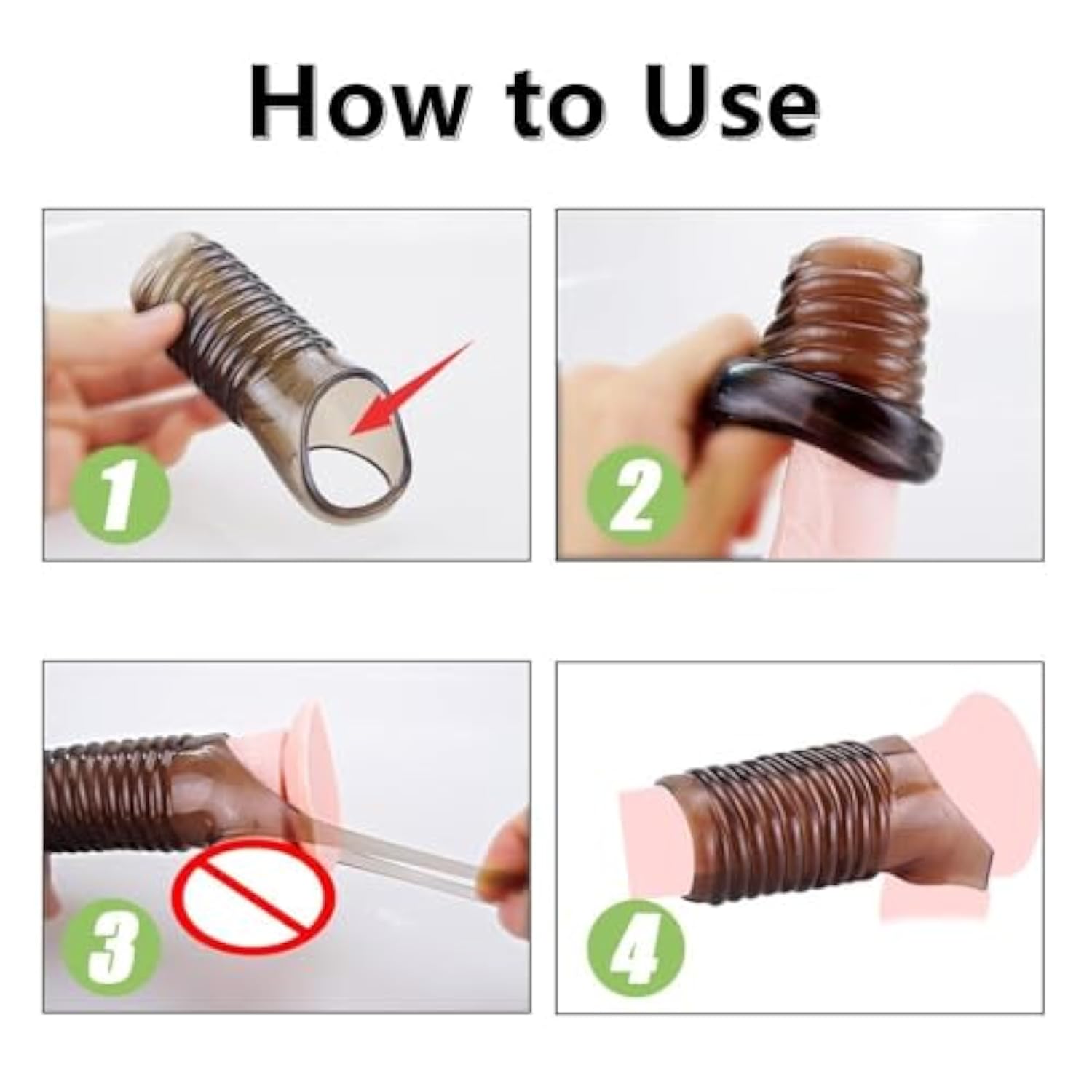 How to Use

1

2

3

4