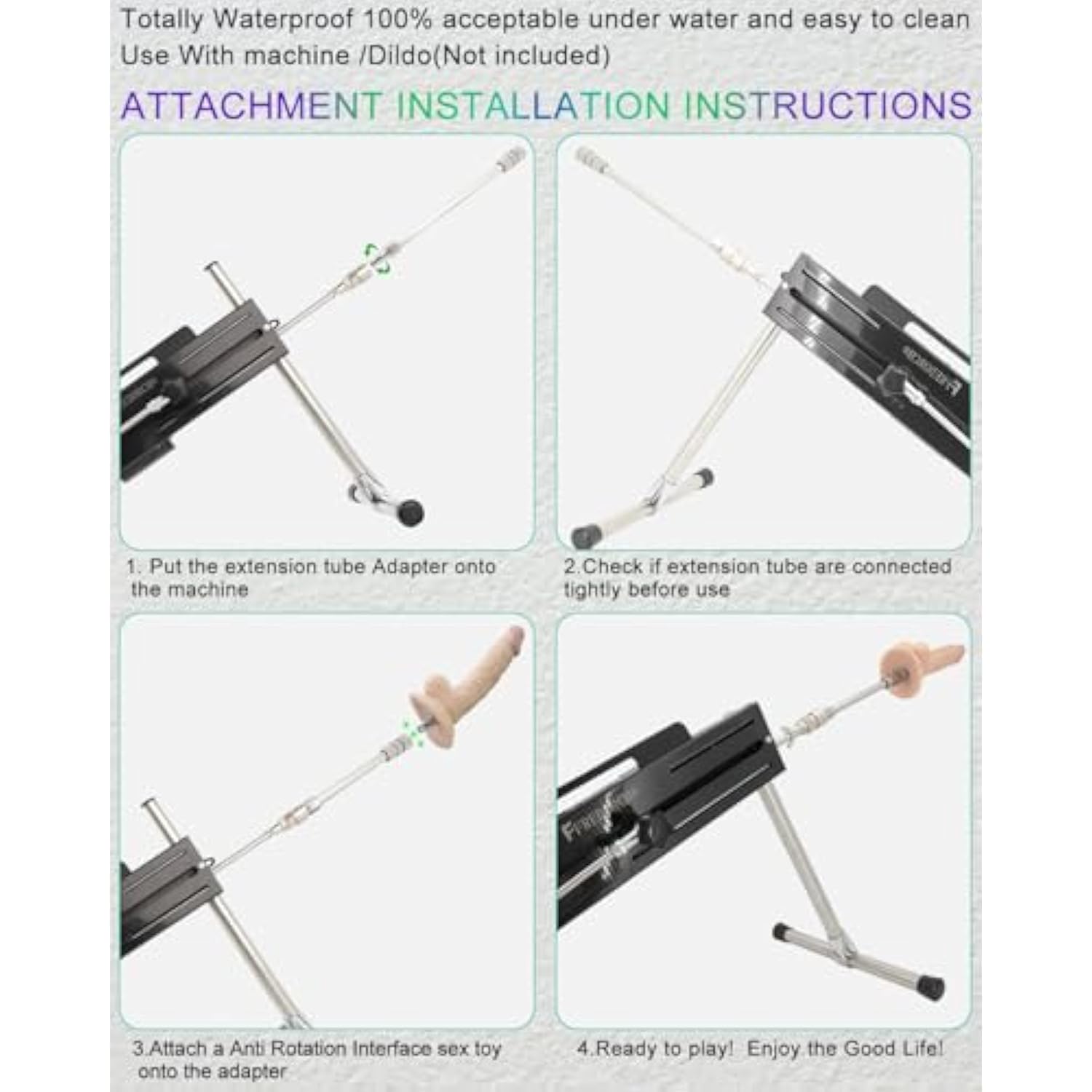 Totally Waterproof 100% acceptable under water and easy to clean
Use With machine /Dildo(Not included)

ATTACHMENT INSTALLATION INSTRUCTIONS

1. Put the extension tube Adapter onto the machine

2.Check if extension tube are connected tightly before use

3.Attach a Anti Rotation Interface sex toy onto the adapter

4.Ready to play! Enjoy the Good Life!