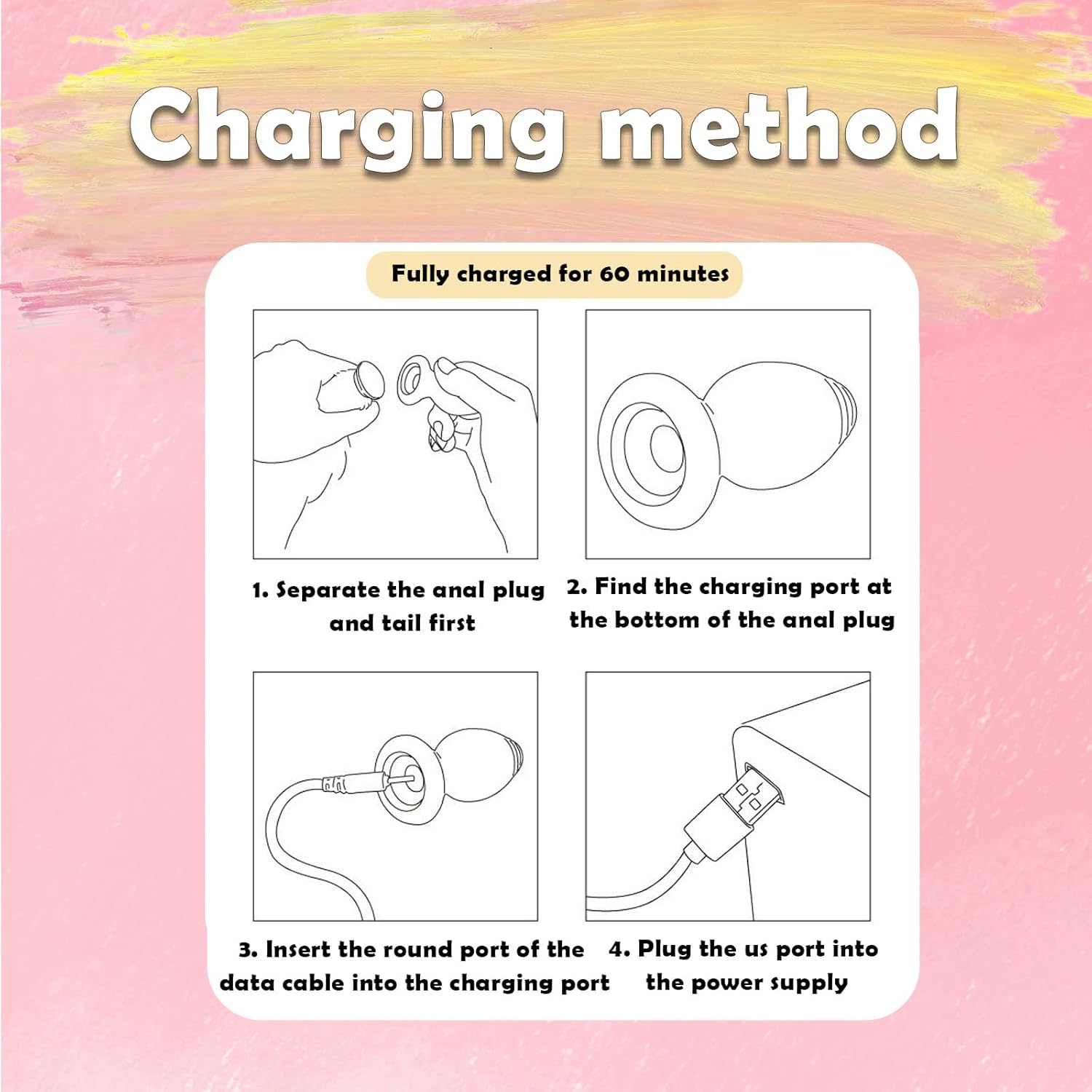 Charging method

Fully charged for 60 minutes

1. Separate the anal plug and tail first

2. Find the charging port at the bottom of the anal plug

3. Insert the round port of the data cable into the charging port

4. Plug the us port into the power supply