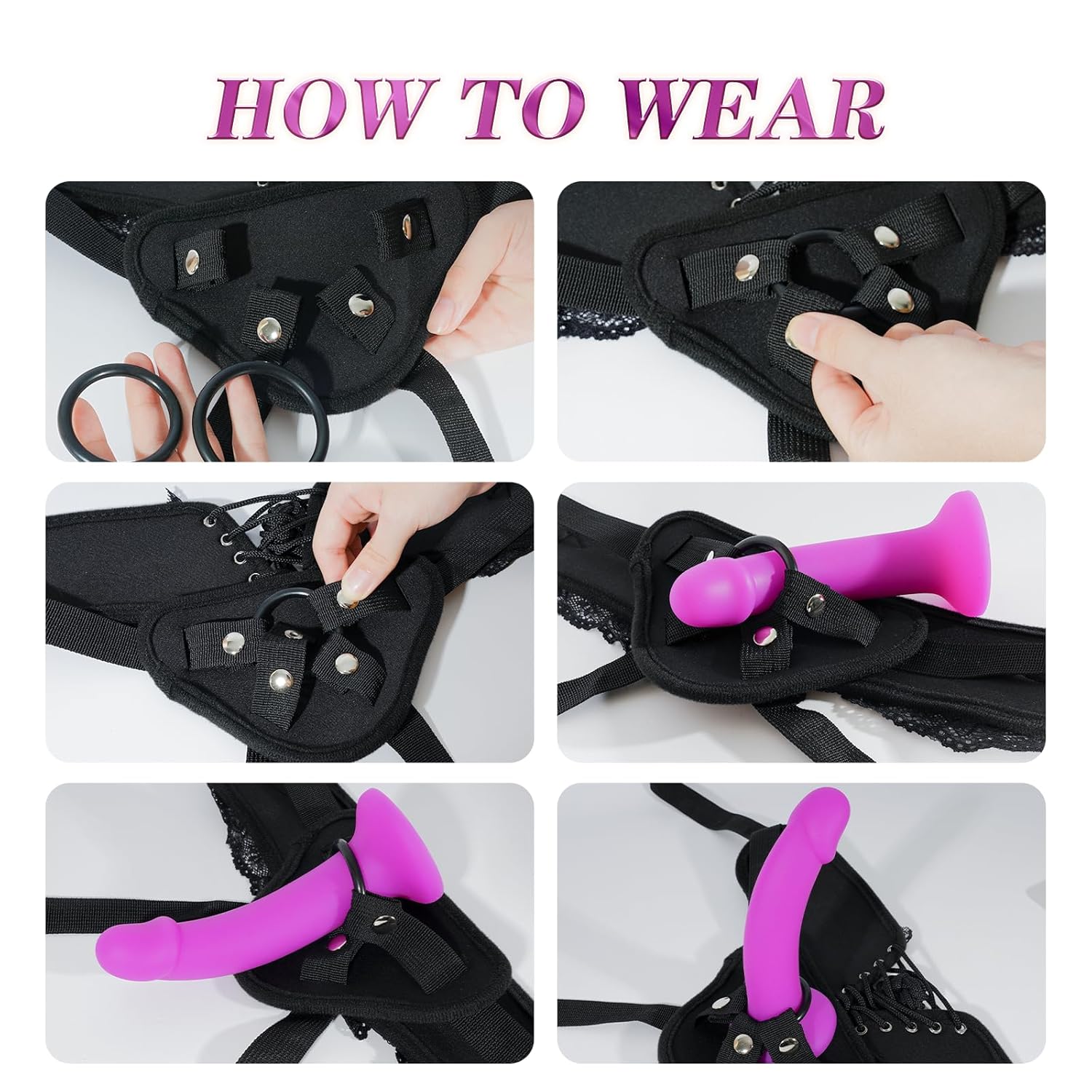 HOW TO WEAR