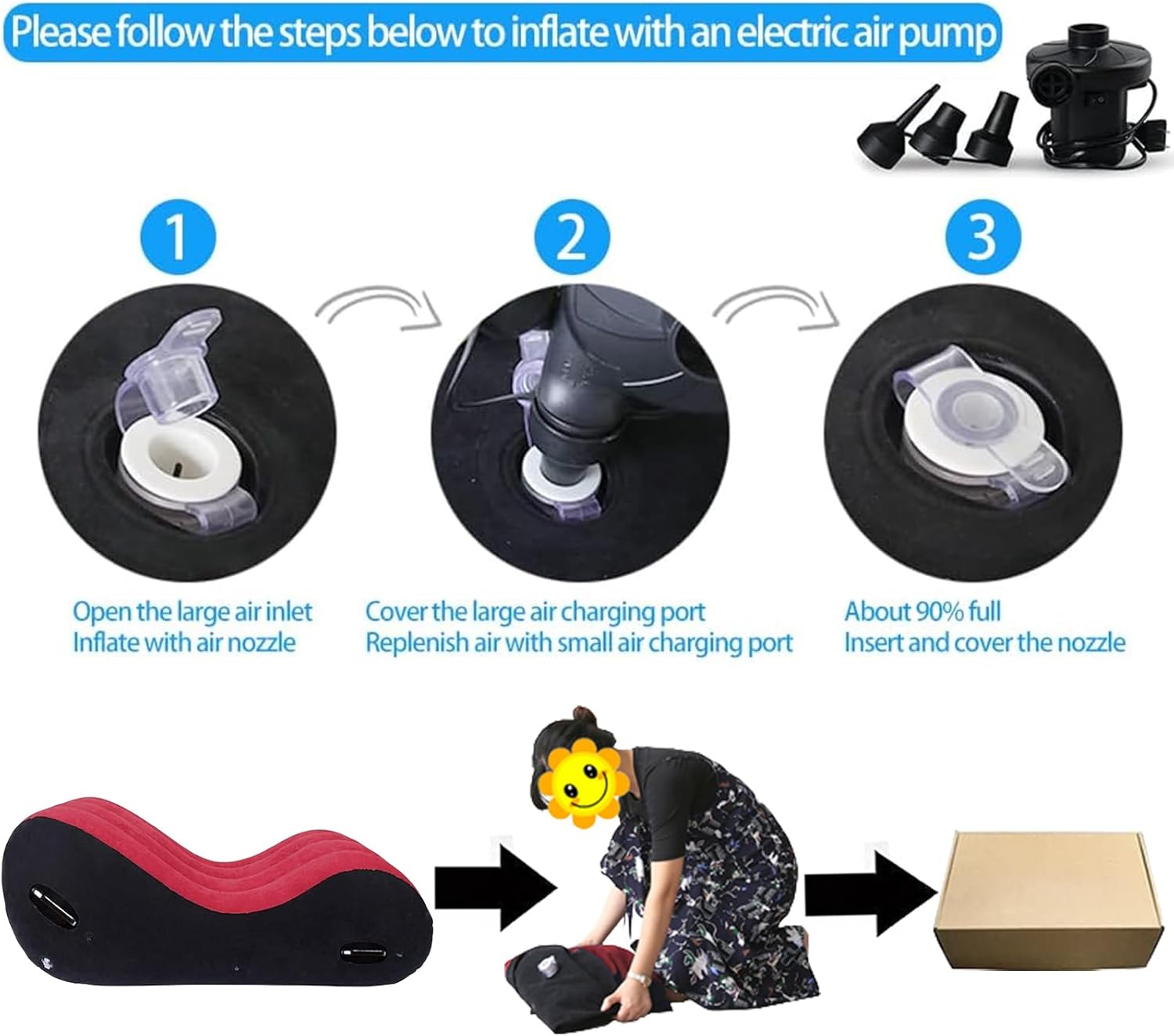 Please follow the steps below to inflate with an electric air pump

1

2

3

Open the large air inlet
Inflate with air nozzle

Cover the large air charging port
Replenish air with small air charging port

About 90% full
Insert and cover the nozzle