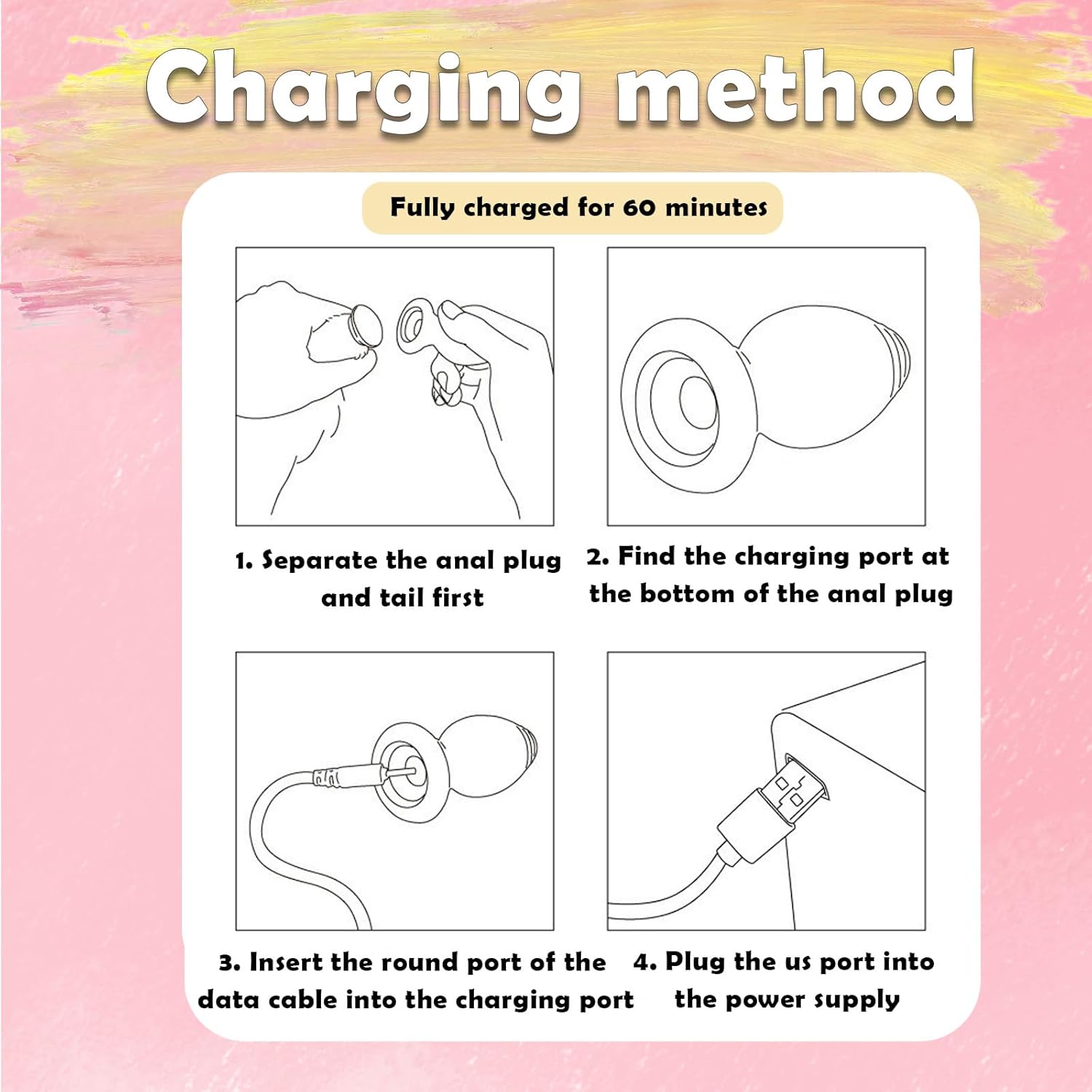 Charging method

Fully charged for 60 minutes

1. Separate the anal plug and tail first

2. Find the charging port at the bottom of the anal plug

3. Insert the round port of the data cable into the charging port

4. Plug the us port into the power supply