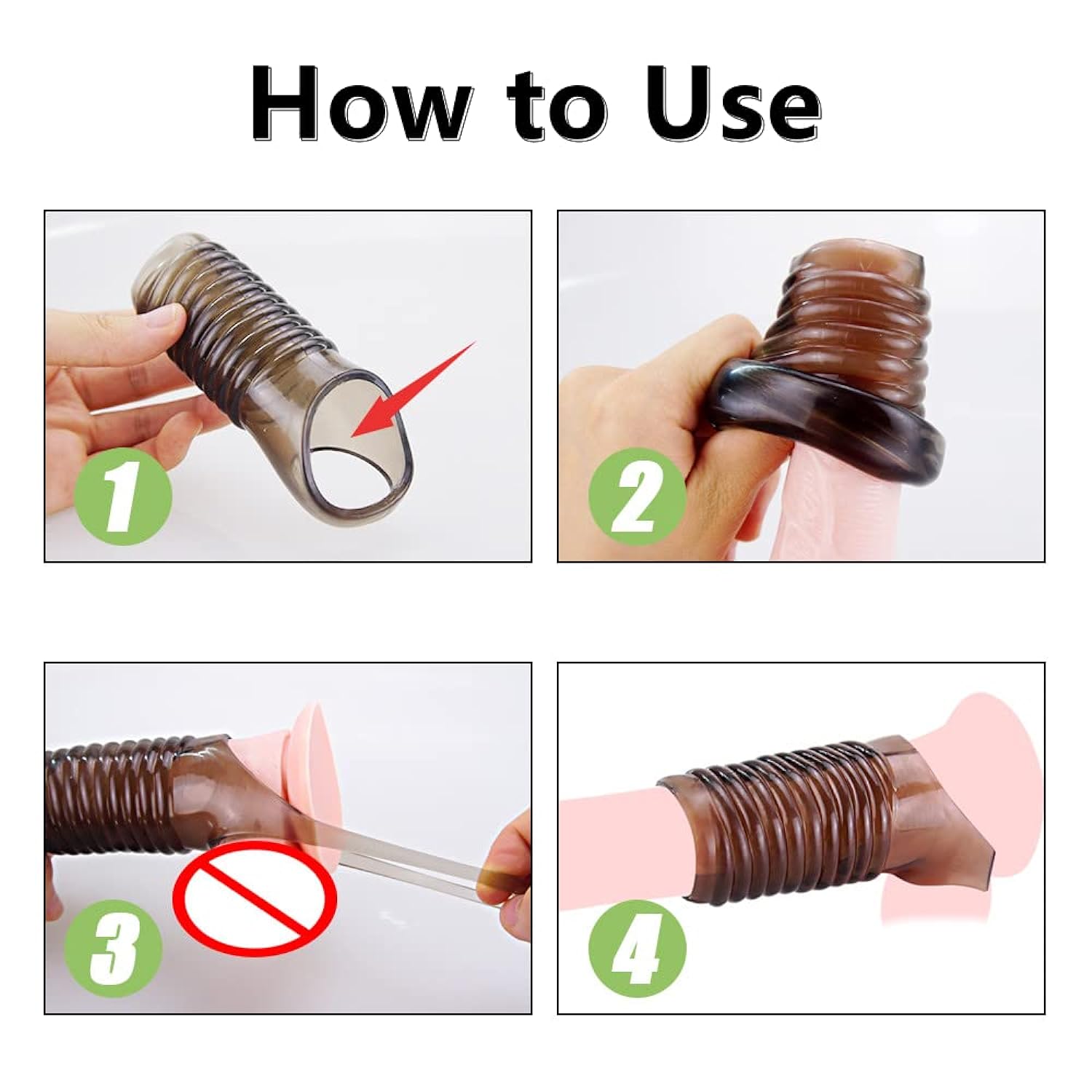 How to Use

1

2

3

4