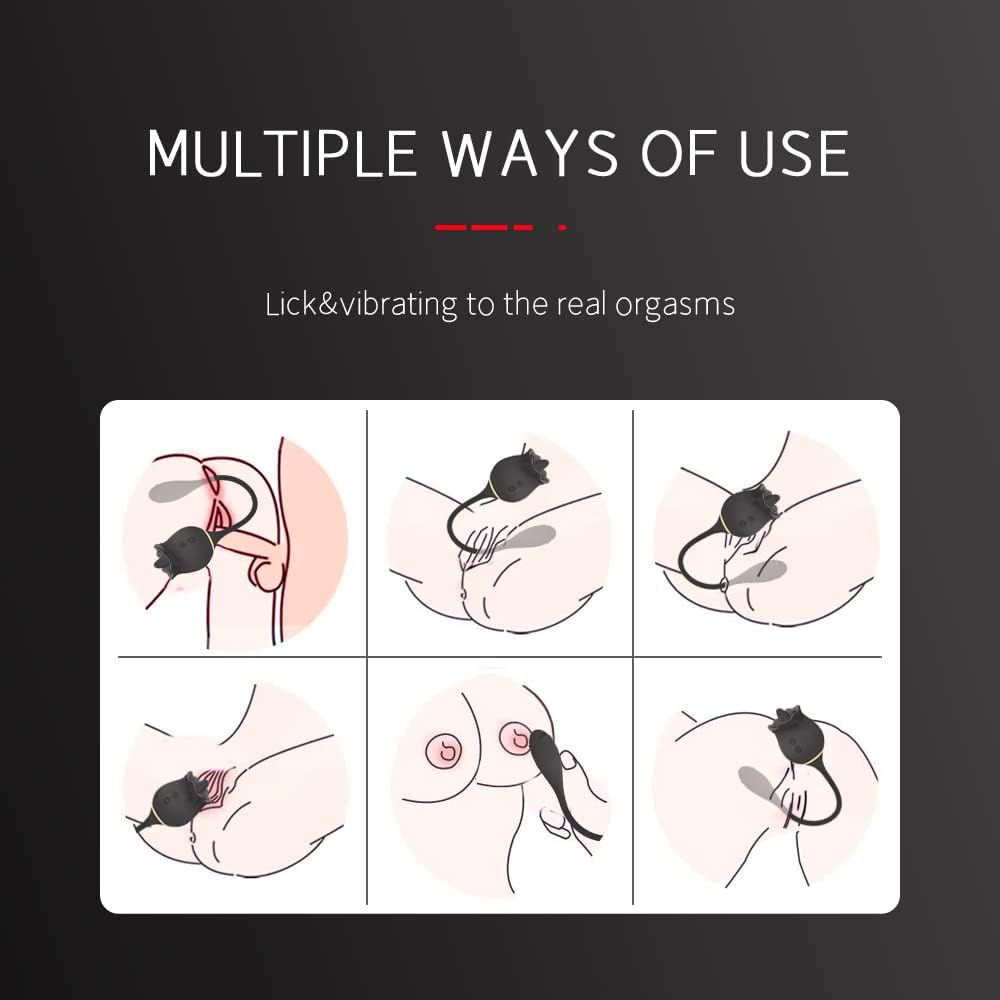 MULTIPLE WAYS OF USE

Lick&vibrating to the real orgasms